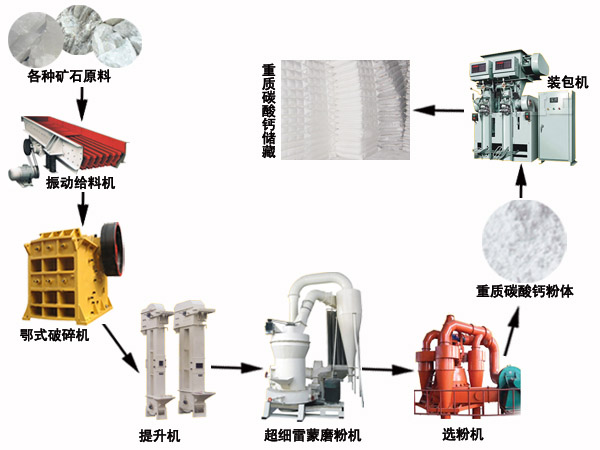 各种矿石原料

振动给料机

鄂式破碎机

提升机

超细雷蒙磨粉机

选粉机

重质碳酸钙粉体

装包机

重质碳酸钙储藏