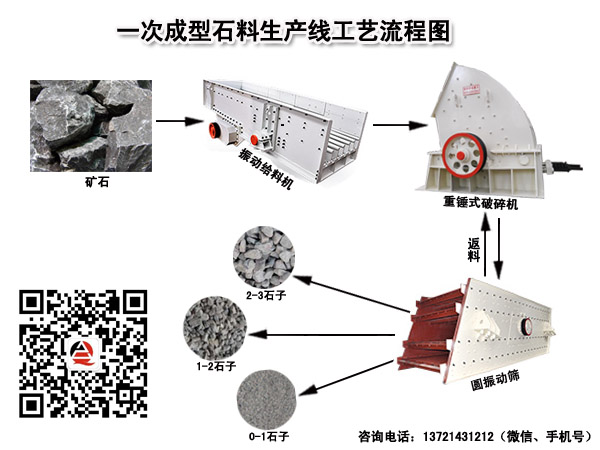 一次成型石料生产线工艺流程图

矿石

振动给料机

重锤式破碎机

返料

2-3石子

1-2石子

0-1石子

圆振动筛

咨询电话：13721431212（微信、手机号）